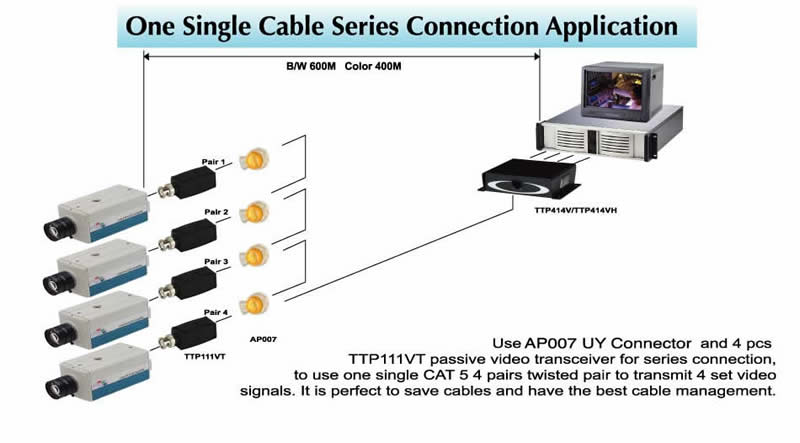 One Single Cable Series Connection Application

B/W 600M Color 400M

Pair 1

Pair 2

Pair 3

Pair 4

AP007

TTP111VT

TTP414V/TTP414VH

Use AP007 UY Connector and 4 pcs TTP111VT passive video transceiver for series connection, to use one single CAT 5 4 pairs twisted pair to transmit 4 set video signals. It is perfect to save cables and have the best cable management.